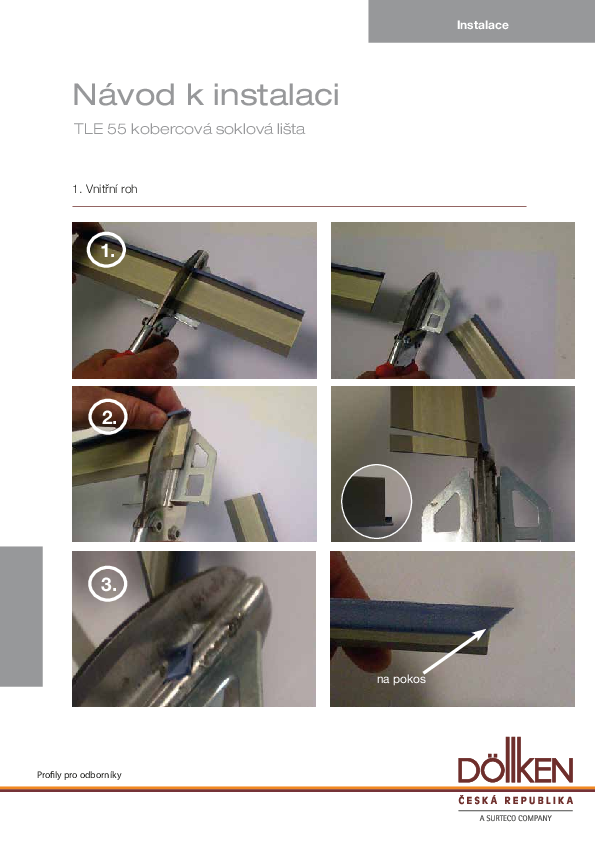 Instalace

Návod k instalaci

TLE 55 kobercová soklová lišta

1. Vnitřní roh

1.

2.

3.

na pokos

Profily pro odborníky

DÖLLKEN
ČESKÁ REPUBLIKA
A SURTECO COMPANY